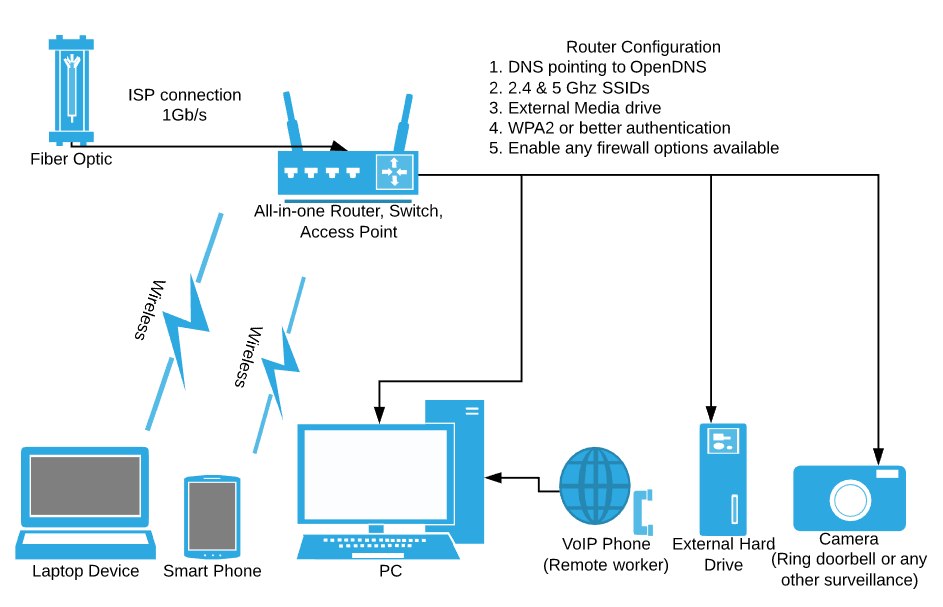 Router Configuration
1. DNS pointing to OpenDNS
2. 2.4 & 5 Ghz SSIDs
3. External Media drive
4. WPA2 or better authentication
5. Enable any firewall options available

ISP connection
1Gb/s

Fiber Optic

All-in-one Router, Switch, Access Point

Wireless

Wireless

Laptop Device

Smart Phone

PC

VoIP Phone
(Remote worker)

External Hard Drive

Camera
(Ring doorbell or any other surveillance)